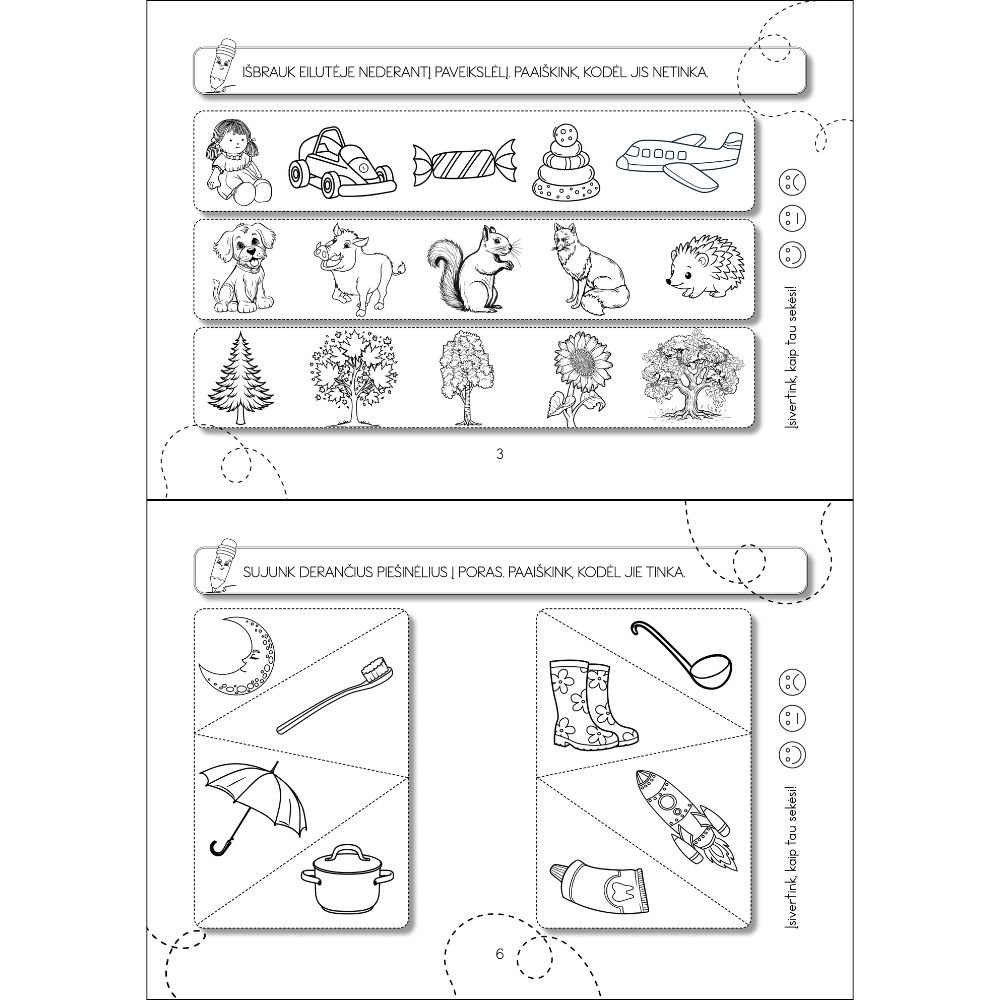 IŠBRAUK EILUTĖJE NEDERANTĮ PAVEIKSLĖLĮ. PAAIŠKINK, KODĖL JIS NETINKA.

Įsivertink, kaip tau sekėsi!

3

SUJUNK DERANČIUS PIEŠINĖLIUS Į PORAS. PAAIŠKINK, KODĖL JIE TINKA.

Įsivertink, kaip tau sekėsi!

6